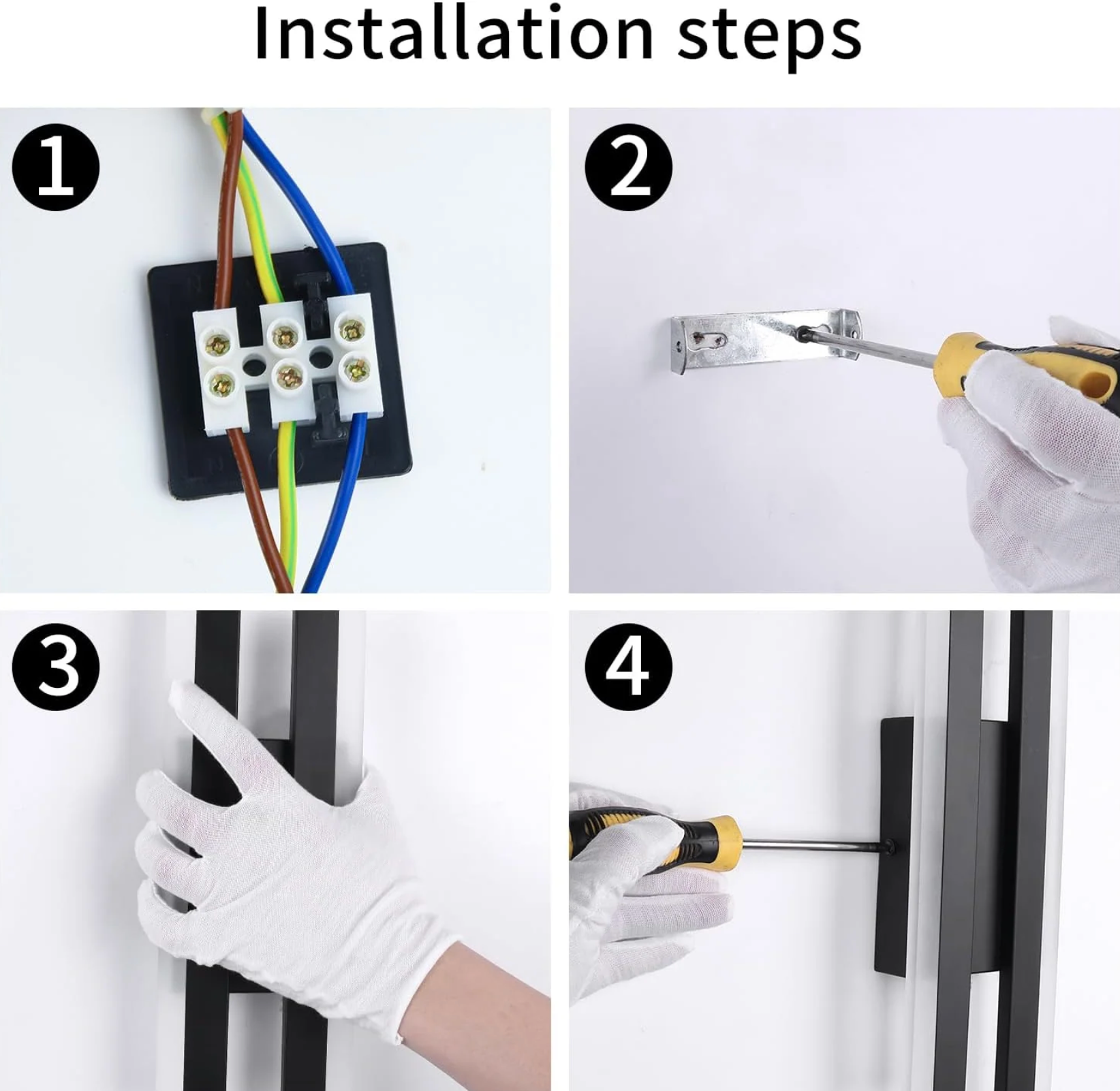 Installation steps

1

2

3

4